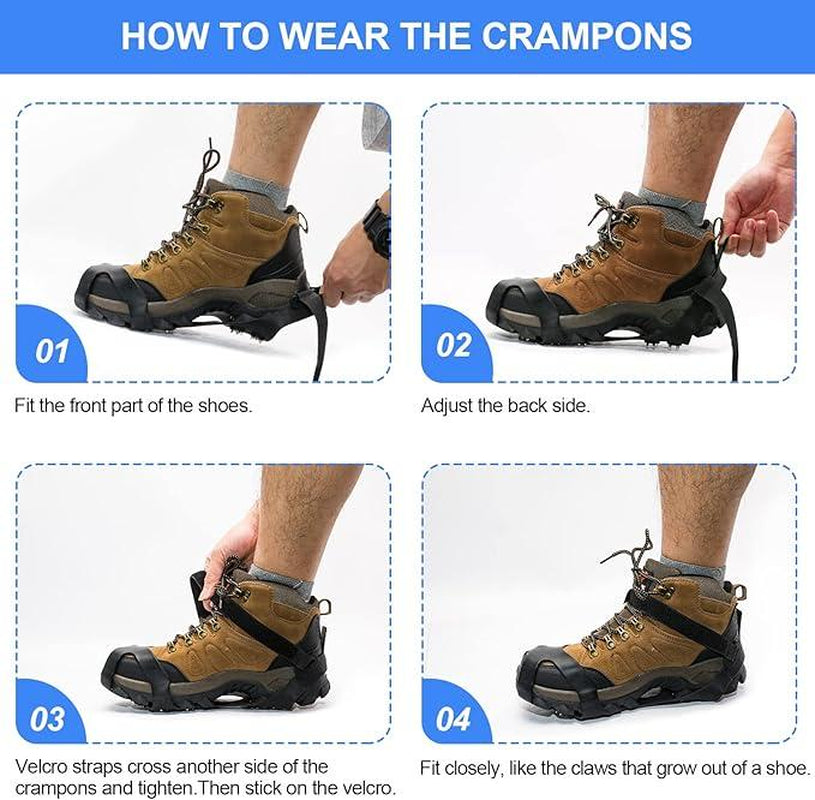 HOW TO WEAR THE CRAMPONS

01

Fit the front part of the shoes.

02

Adjust the back side.

03

Velcro straps cross another side of the crampons and tighten.Then stick on the velcro.

04

Fit closely, like the claws that grow out of a shoe.